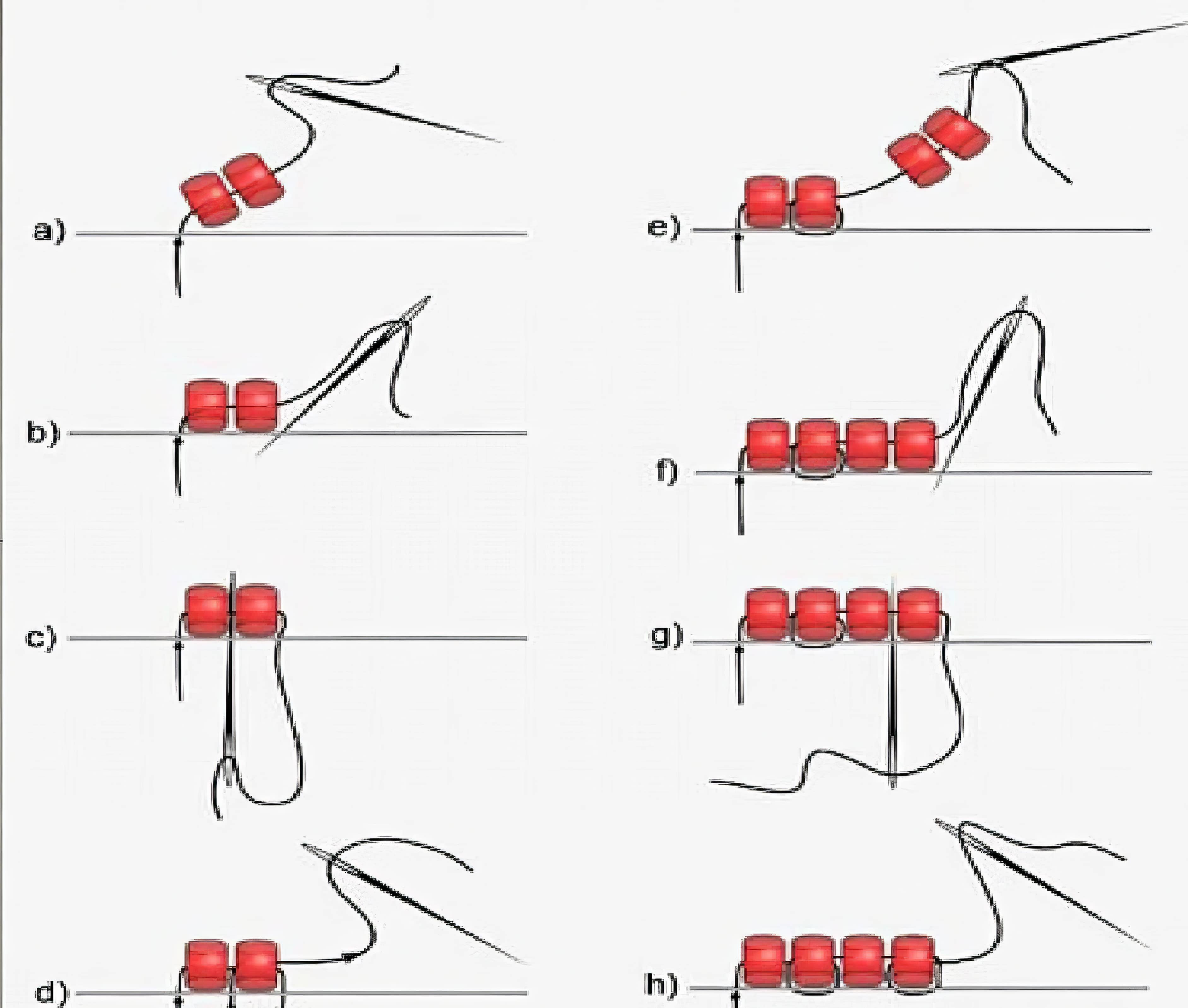 a)
b)
c)
d)
e)
f)
g)
h)