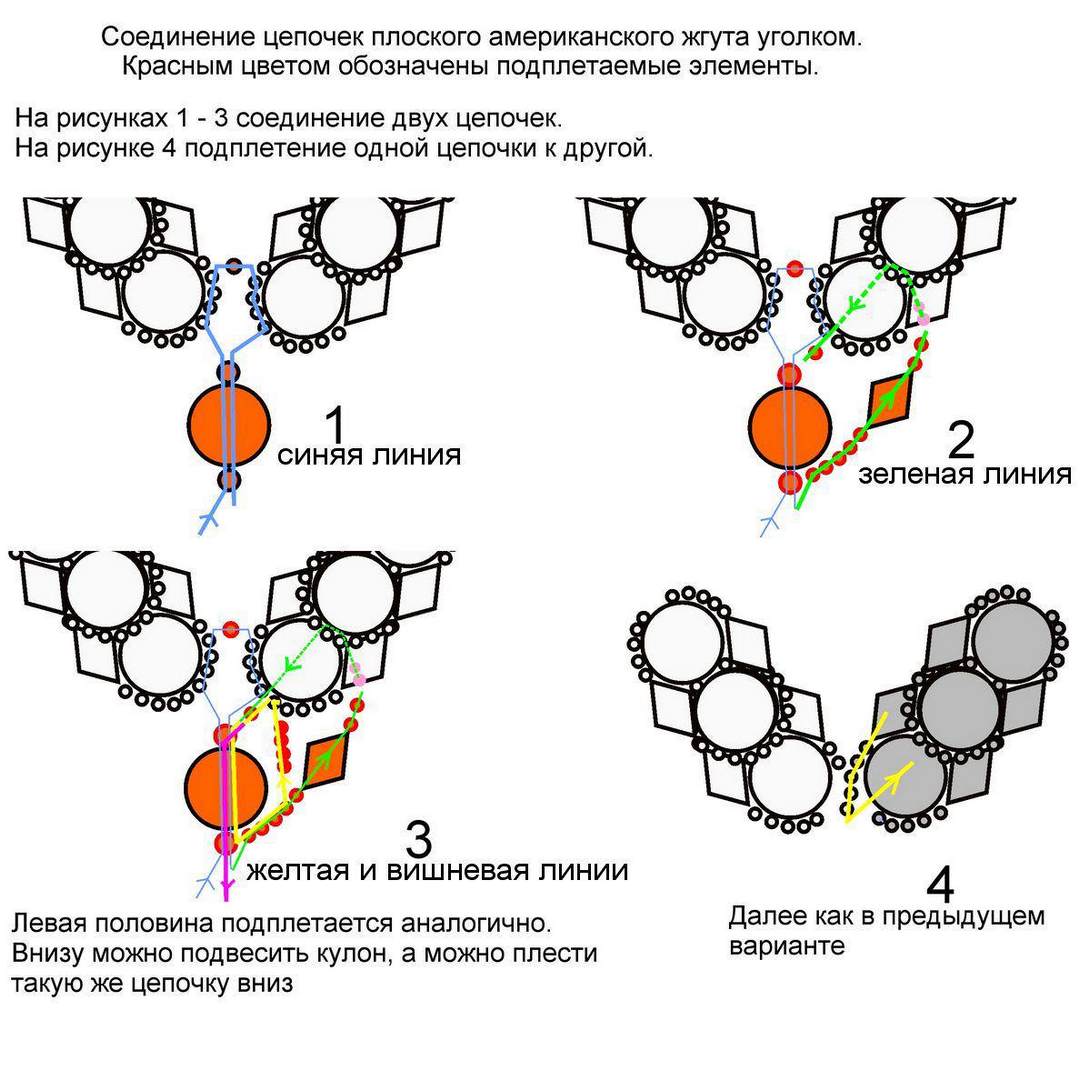 Соединение цепочек плоского американского жгута уголком.
Красным цветом обозначены подплетаемые элементы.

На рисунках 1 - 3 соединение двух цепочек.
На рисунке 4 подплетение одной цепочки к другой.

1
синяя линия

2
зеленая линия

3
желтая и вишневая линии

Левая половина подплетается аналогично.
Внизу можно подвесить кулон, а можно плести такую же цепочку вниз

4
Далее как в предыдущем варианте